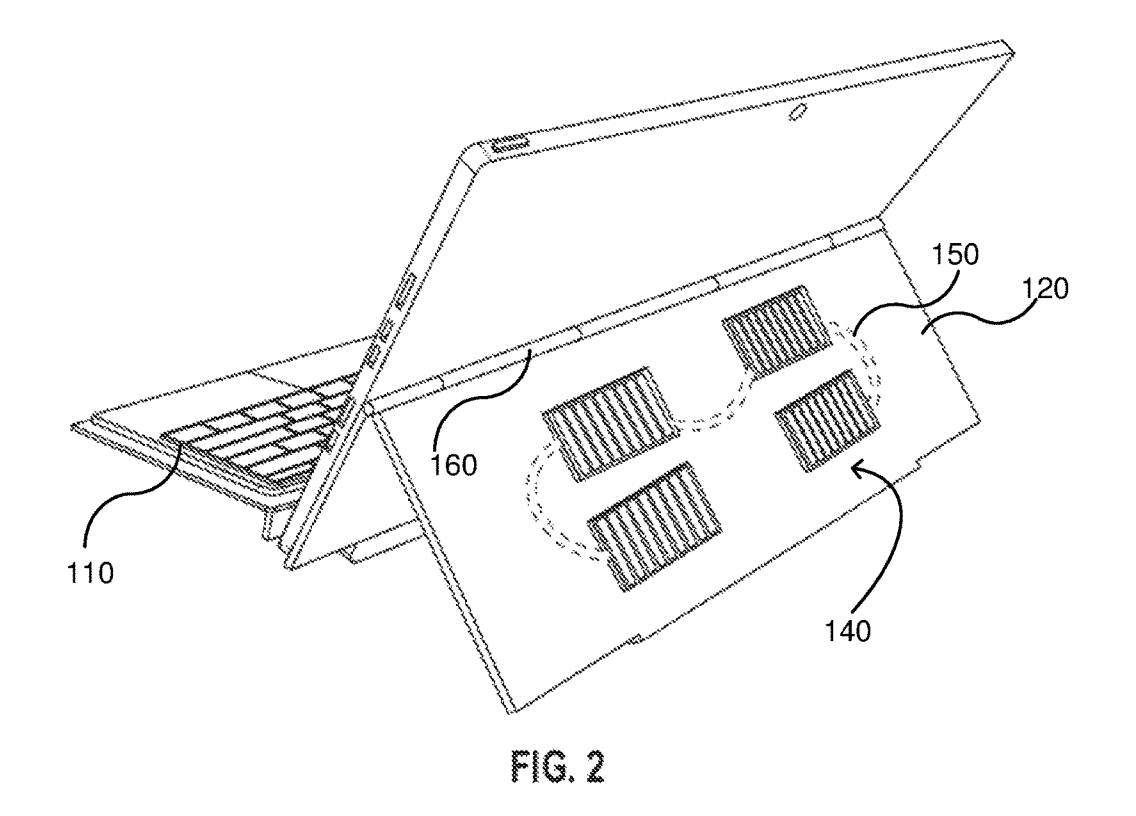 150
120
160
110
140
FIG. 2