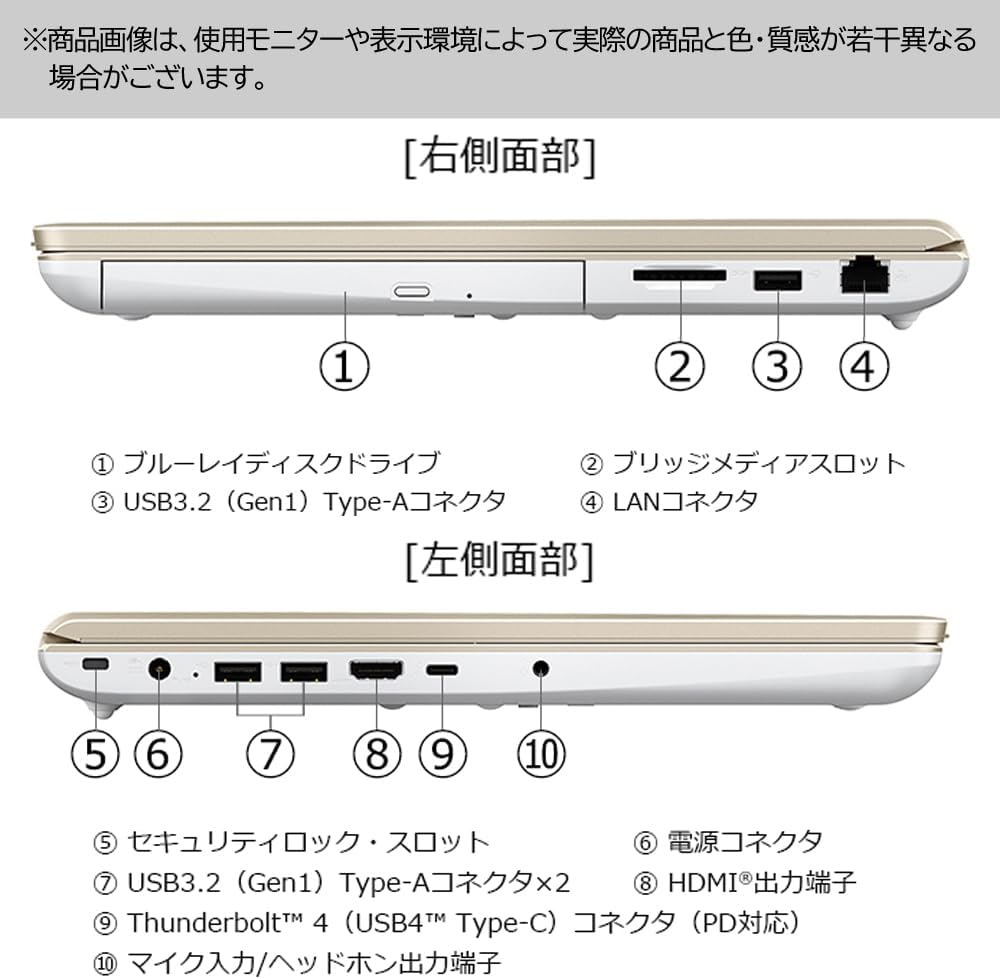 ※商品画像は、使用モニターや表示環境によって実際の商品と色・質感が若干異なる場合がございます。

[右側面部]

①

②

③

④

① ブルーレイディスクドライブ
② ブリッジメディアスロット
③ USB3.2（Gen1）Type-Aコネクタ
④ LANコネクタ

[左側面部]

⑤ ⑥ ⑦ ⑧ ⑨ ⑩

⑤ セキュリティロック・スロット
⑥ 電源コネクタ
⑦ USB3.2（Gen1）Type-Aコネクタ×2
⑧ HDMI®出力端子
⑨ Thunderbolt™ 4（USB4™ Type-C）コネクタ（PD対応）
⑩ マイク入力/ヘッドホン出力端子